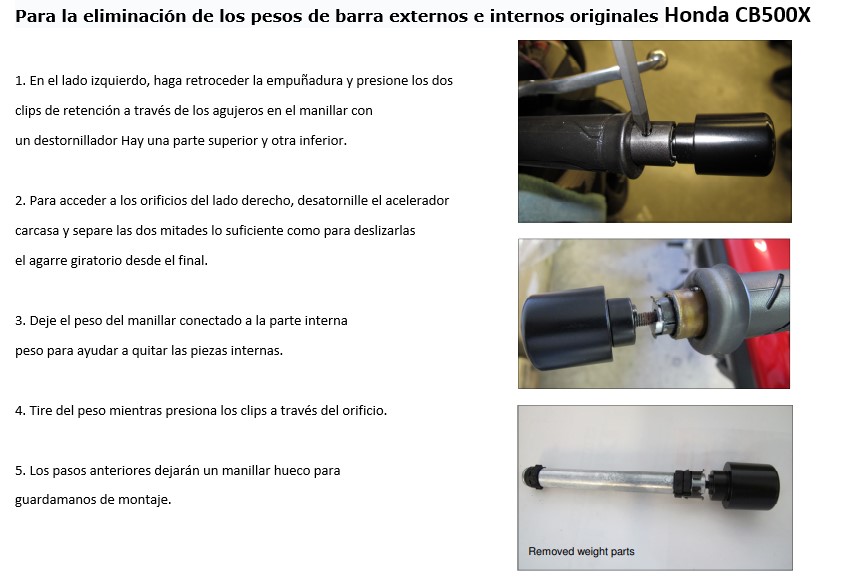 Para la eliminación de los pesos de barra externos e internos originales Honda CB500X

1. En el lado izquierdo, haga retroceder la empuñadura y presione los dos clips de retención a través de los agujeros en el manillar con un destornillador Hay una parte superior y otra inferior.

2. Para acceder a los orificios del lado derecho, desatornille el acelerador carcasa y separe las dos mitades lo suficiente como para deslizarlas el agarre giratorio desde el final.

3. Deje el peso del manillar conectado a la parte interna peso para ayudar a quitar las piezas internas.

4. Tire del peso mientras presiona los clips a través del orificio.

5. Los pasos anteriores dejarán un manillar hueco para guardamanos de montaje.

Removed weight parts